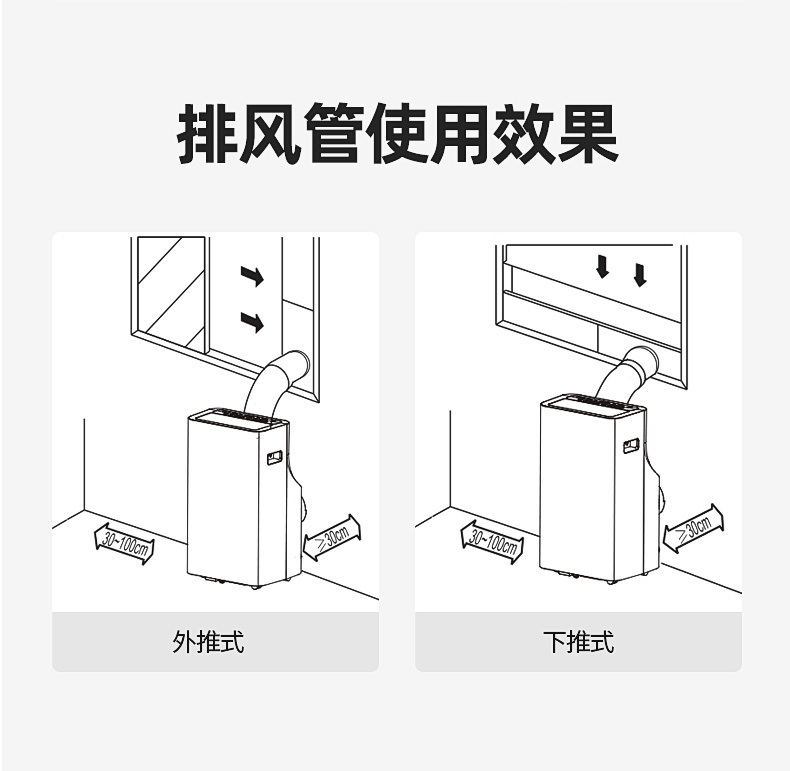 排风管使用效果

30~100cm

≥30cm

外推式

30~100cm

≥30cm

下推式